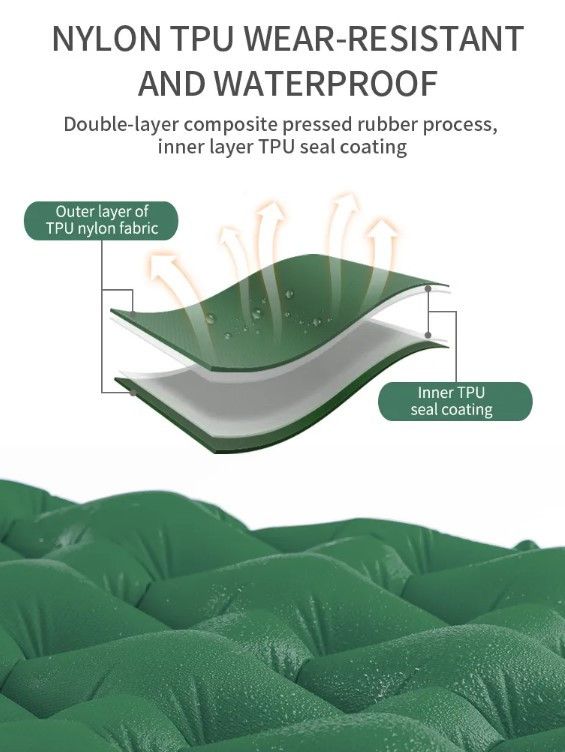 NYLON TPU WEAR-RESISTANT AND WATERPROOF

Double-layer composite pressed rubber process, inner layer TPU seal coating

Outer layer of TPU nylon fabric

Inner TPU seal coating